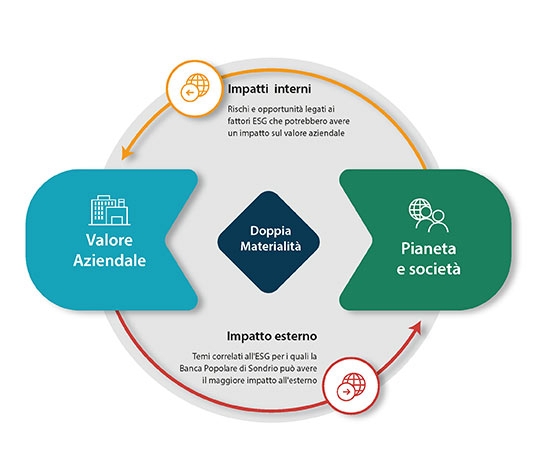 Impatti interni

Rischi e opportunità legati ai fattori ESG che potrebbero avere un impatto sul valore aziendale

Valore Aziendale

Doppia Materialità

Pianeta e società

Impatto esterno

Temi correlati all'ESG per i quali la Banca Popolare di Sondrio può avere il maggiore impatto all'esterno